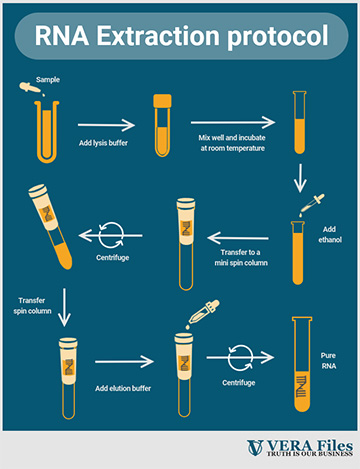 RNA Extraction protocol

Sample

Add lysis buffer

Mix well and incubate at room temperature

Add ethanol

Transfer to a mini spin column

Centrifuge

Transfer spin column

Add elution buffer

Centrifuge

Pure RNA

VERA Files
TRUTH IS OUR BUSINESS